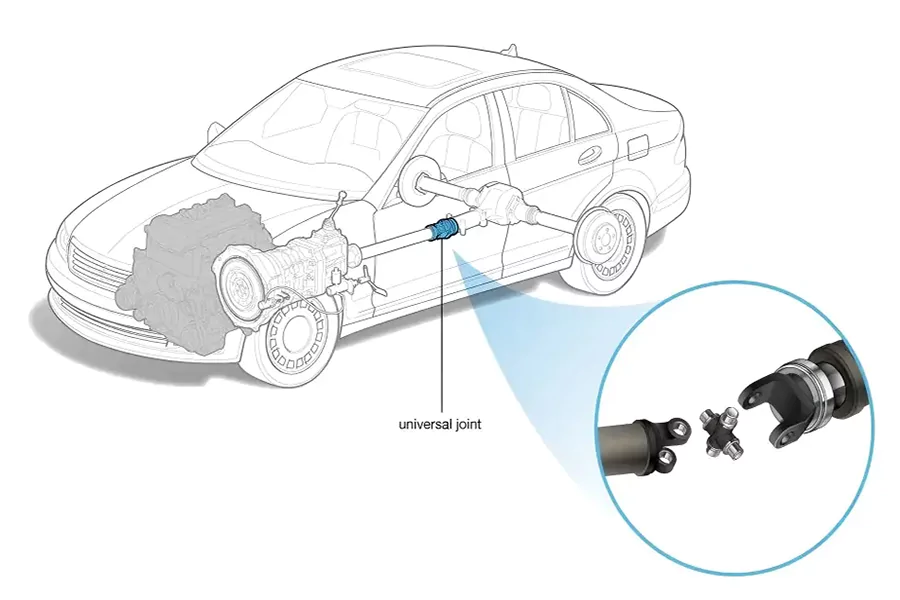 universal joint